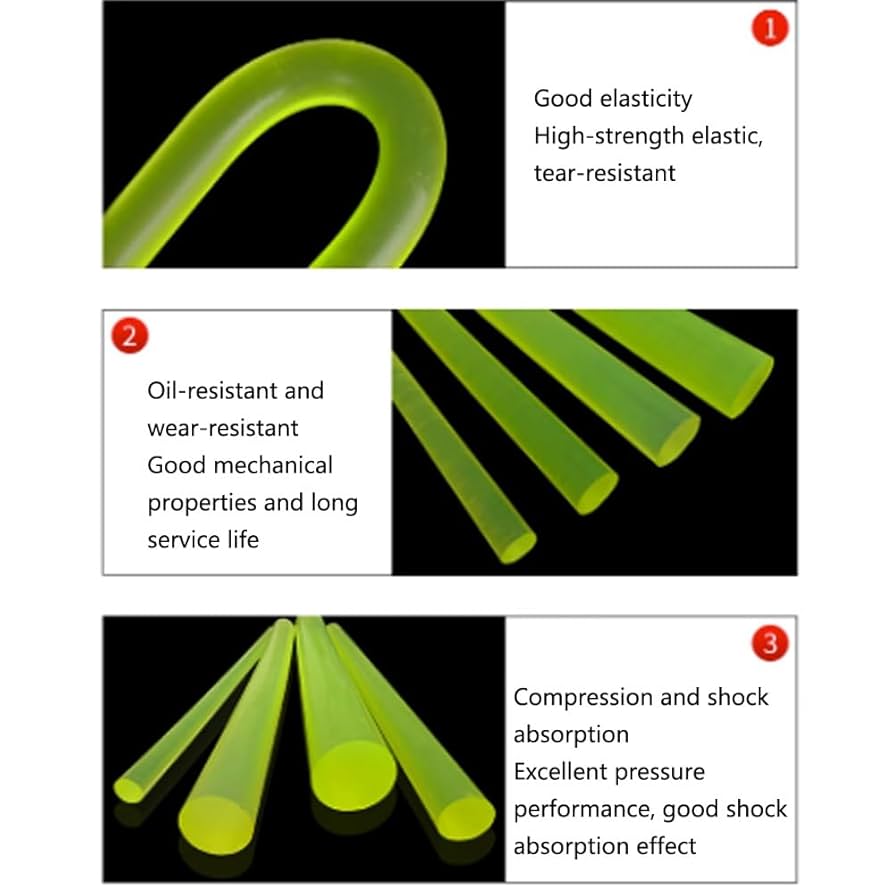 1

Good elasticity
High-strength elastic, tear-resistant

2

Oil-resistant and wear-resistant
Good mechanical properties and long service life

3

Compression and shock absorption
Excellent pressure performance, good shock absorption effect